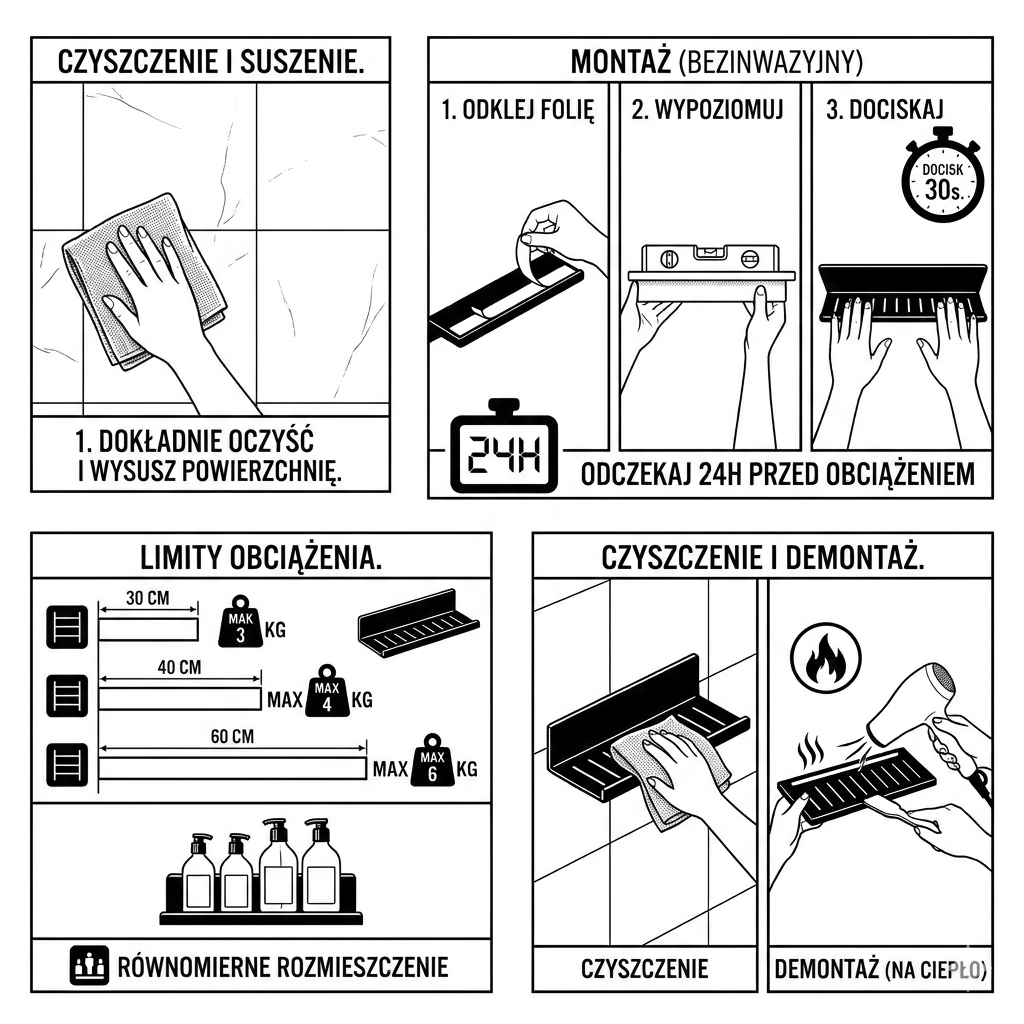 CZYSZCZENIE I SUSZENIE.

1. DOKŁADNIE OCZYŚĆ I WYSUSZ POWIERZCHNIĘ.

MONTAŻ (BEZINWAZYJNY)

1. ODKLEJ FOLIĘ

2. WYPOZIOMUJ

3. DOCISKAJ

DOCISK 30s.

24H

ODCZEKAJ 24H PRZED OBCIĄŻENIEM

LIMITY OBCIĄŻENIA.

30 CM
MAK 3 KG

40 CM
MAX MAX 4 KG

60 CM
MAX MAX 6 KG

RÓWNOMIERNE ROZMIESZCZENIE

CZYSZCZENIE I DEMONTAŻ.

CZYSZCZENIE

DEMONTAŻ (NA CIEPŁO)